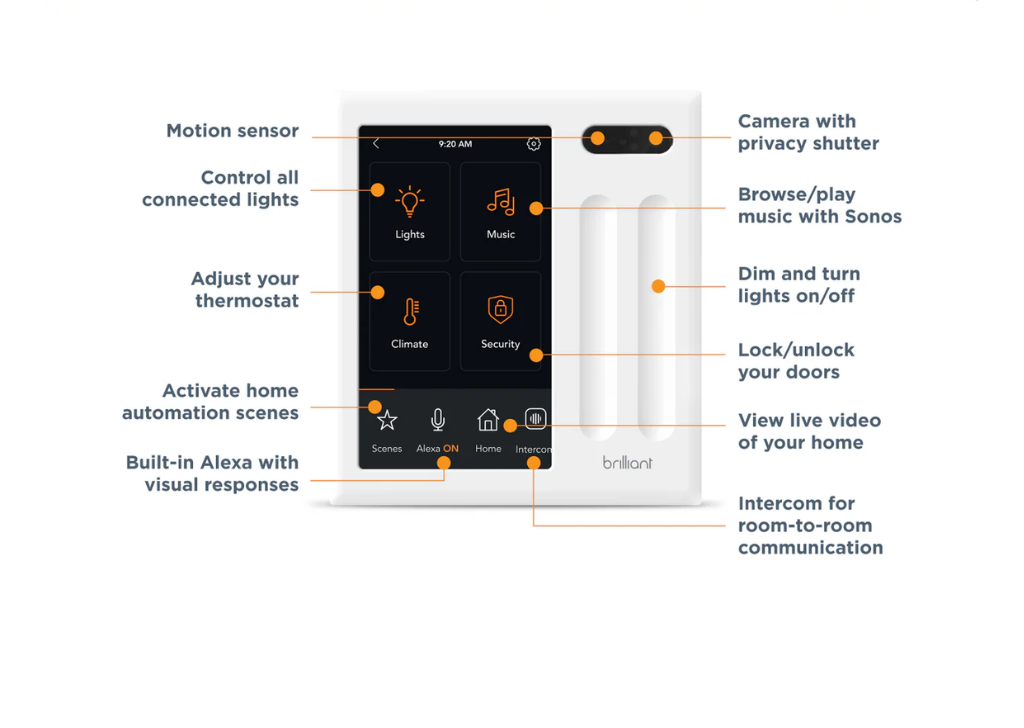 Motion sensor

Control all connected lights

Adjust your thermostat

Activate home automation scenes

Built-in Alexa with visual responses

9:20 AM

Lights

Music

Climate

Security

Scenes

Alexa ON

Home

Intercom

brilliant

Camera with privacy shutter

Browse/play music with Sonos

Dim and turn lights on/off

Lock/unlock your doors

View live video of your home

Intercom for room-to-room communication